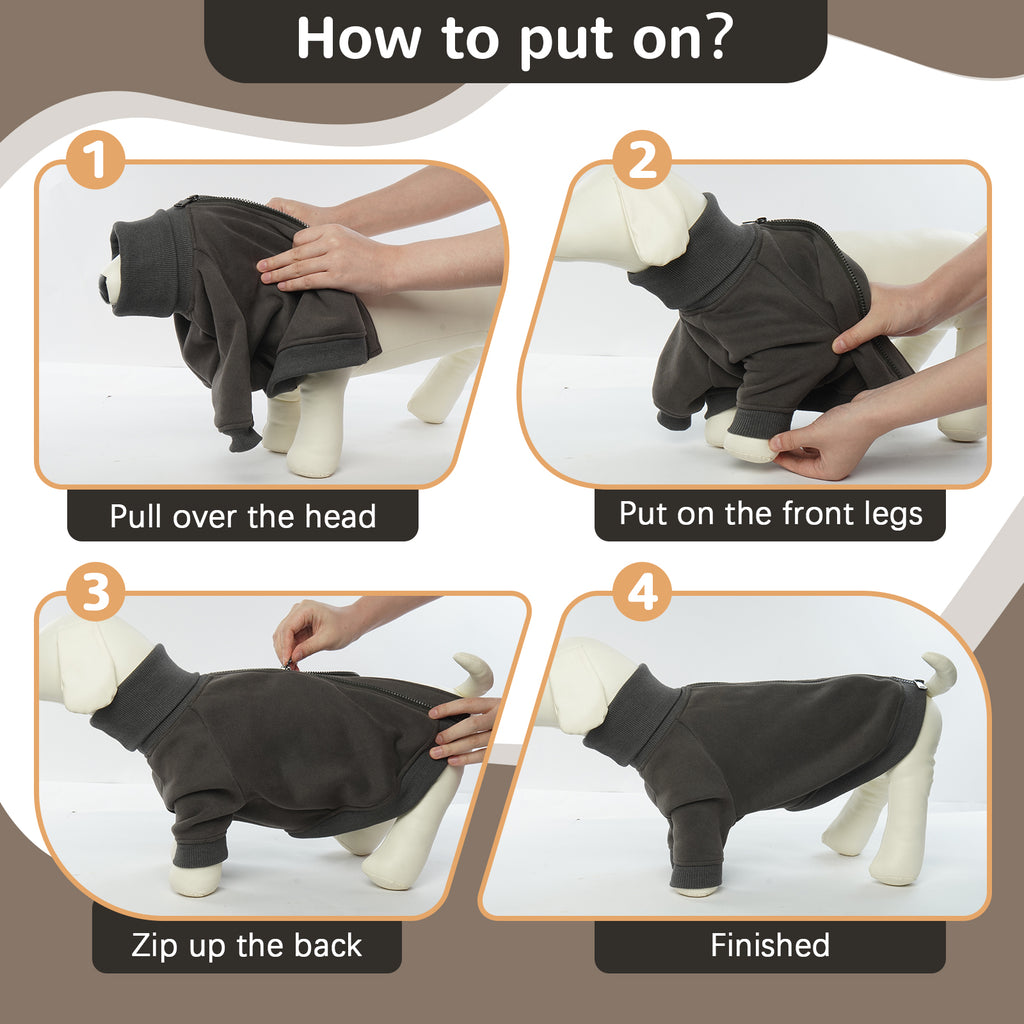 How to put on?

1

Pull over the head

2

Put on the front legs

3

Zip up the back

4

Finished