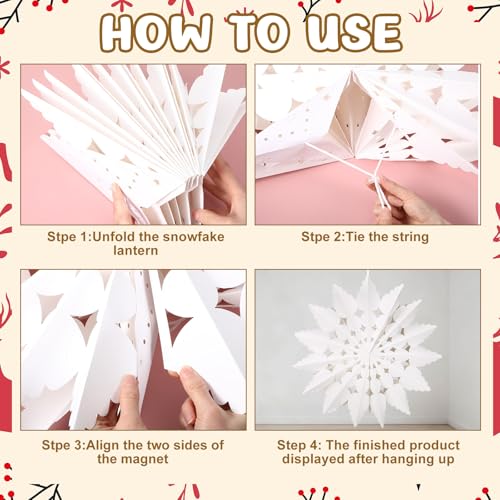 HOW TO USE

Stpe 1:Unfold the snowfake lantern

Stpe 2:Tie the string

Stpe 3:Align the two sides of the magnet

Step 4: The finished product displayed after hanging up